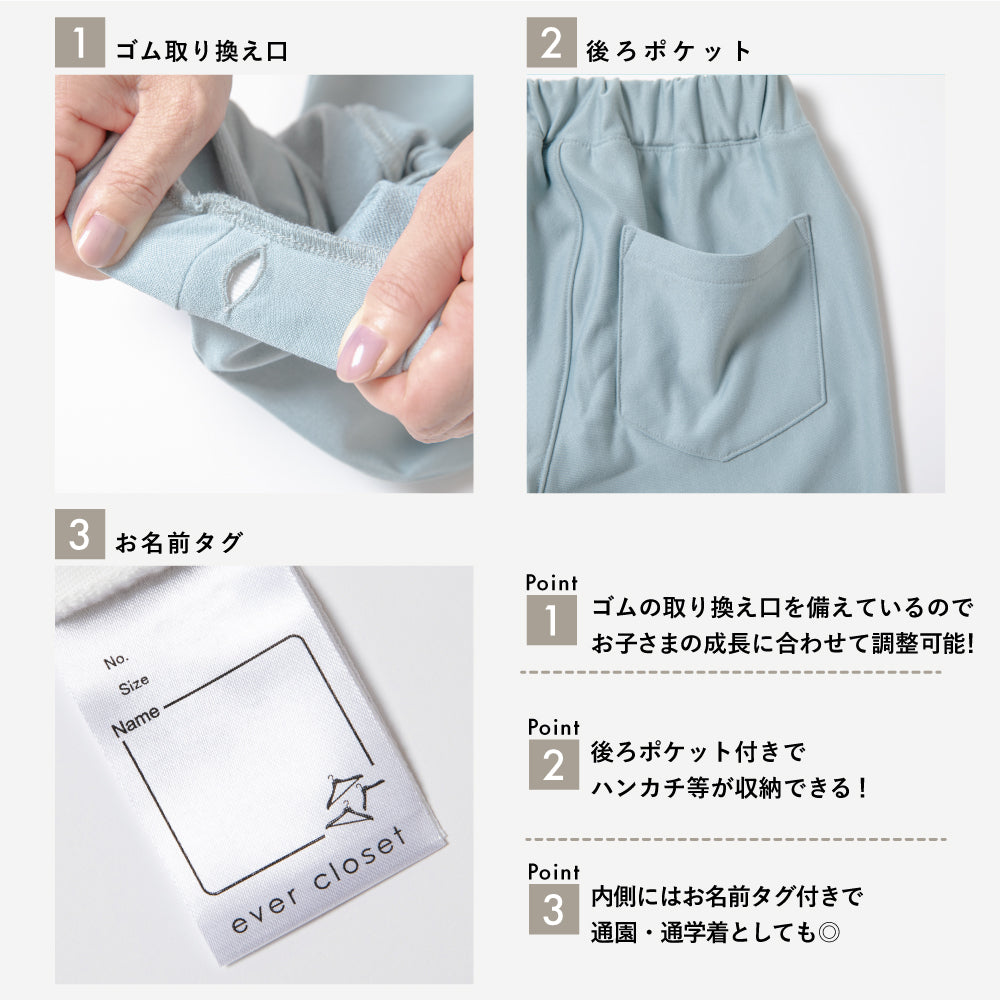 1 ゴム取り換え口

2 後ろポケット

3 お名前タグ

No.
Size
Name

ever closet

Point
1 ゴムの取り換え口を備えているので
お子さまの成長に合わせて調整可能!

Point
2 後ろポケット付きで
ハンカチ等が収納できる！

Point
3 内側にはお名前タグ付きで
通園・通学着としても◎