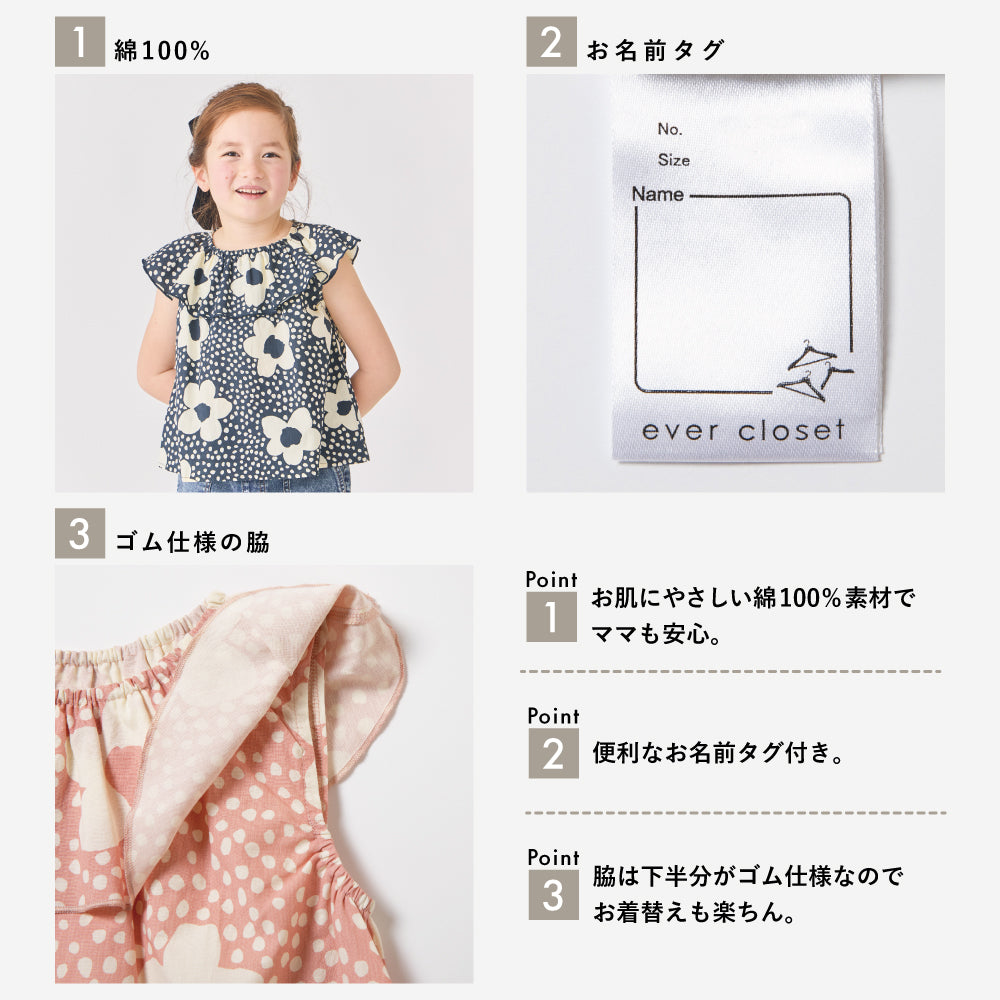 1 綿100%

2 お名前タグ

No.
Size
Name

ever closet

3 ゴム仕様の脇

Point 1 お肌にやさしい綿100%素材でママも安心。

Point 2 便利なお名前タグ付き。

Point 3 脇は下半分がゴム仕様なのでお着替えも楽ちん。