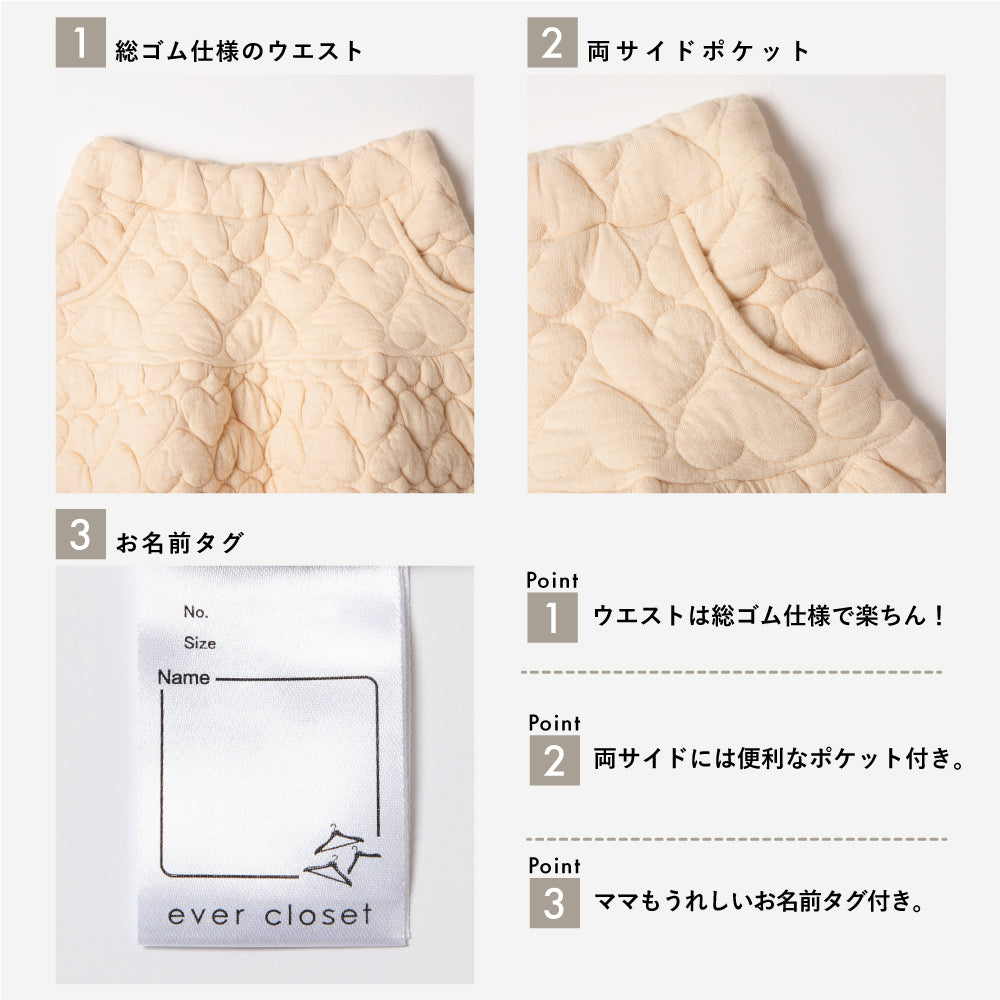 1 総ゴム仕様のウエスト

2 両サイドポケット

3 お名前タグ

No.
Size
Name

ever closet

Point
1 ウエストは総ゴム仕様で楽ちん！

Point
2 両サイドには便利なポケット付き。

Point
3 ママもうれしいお名前タグ付き。