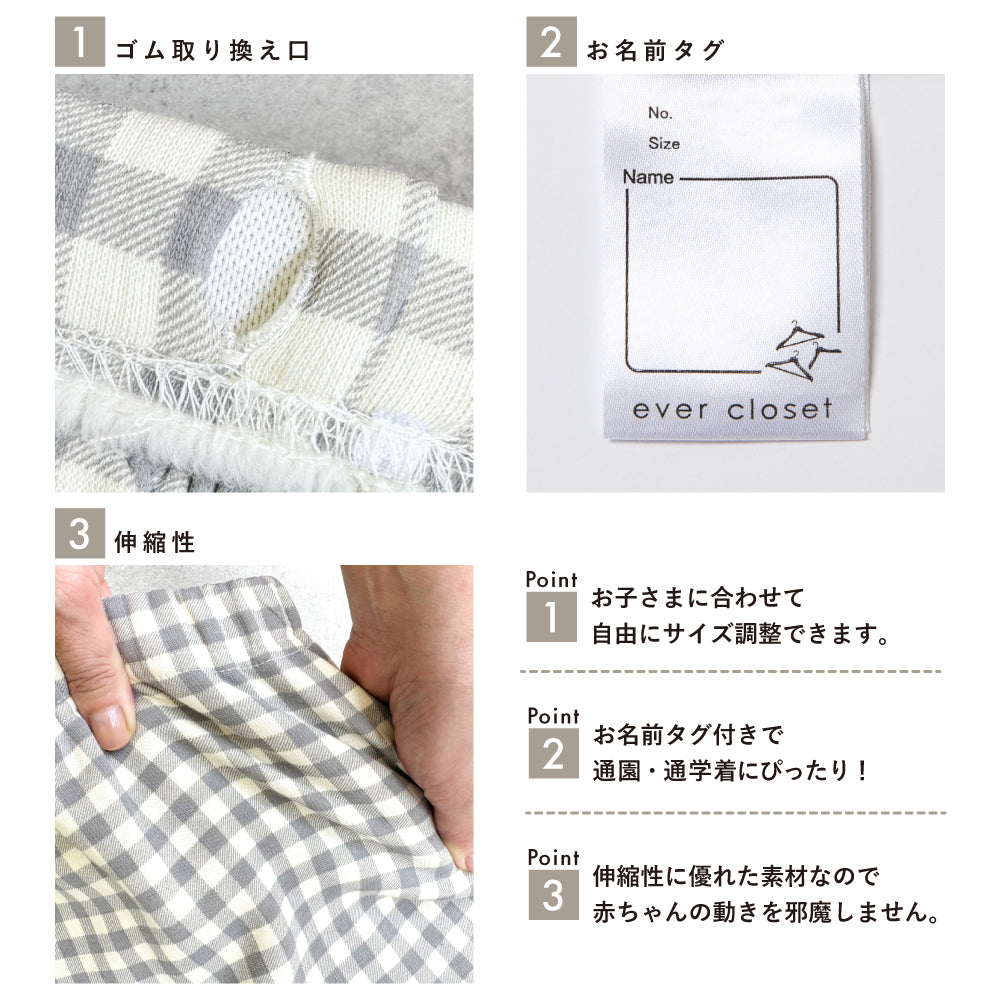 1 ゴム取り換え口

2 お名前タグ

No.
Size
Name
ever closet

3 伸縮性

Point 1
お子さまに合わせて
自由にサイズ調整できます。

Point 2
お名前タグ付きで
通園・通学着にぴったり！

Point 3
伸縮性に優れた素材なので
赤ちゃんの動きを邪魔しません。