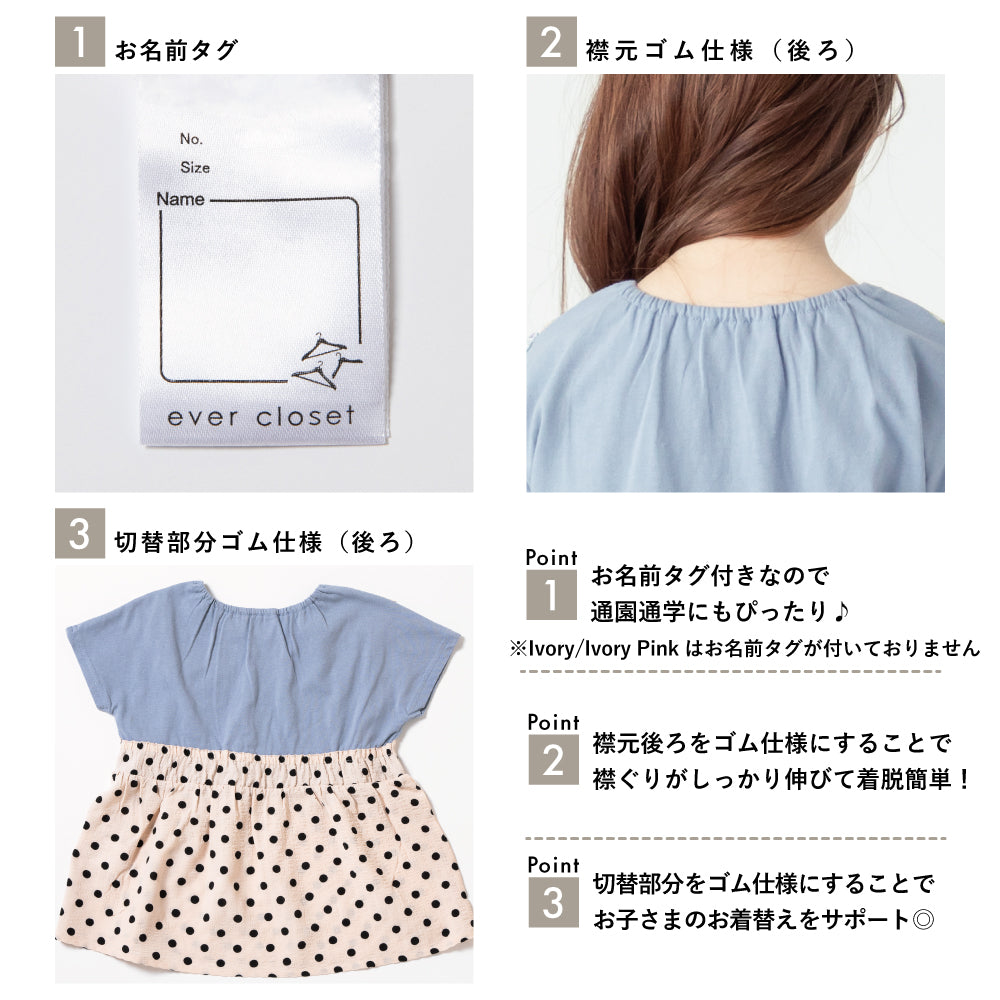 1 お名前タグ

No.
Size
Name

ever closet

2 襟元ゴム仕様（後ろ）

3 切替部分ゴム仕様（後ろ）

Point 1 お名前タグ付きなので 通園通学にもぴったり♪

※Ivory/Ivory Pink はお名前タグが付いておりません

Point 2 襟元後ろをゴム仕様にすることで 襟ぐりがしっかり伸びて着脱簡単！

Point 3 切替部分をゴム仕様にすることで お子さまのお着替えをサポート◎